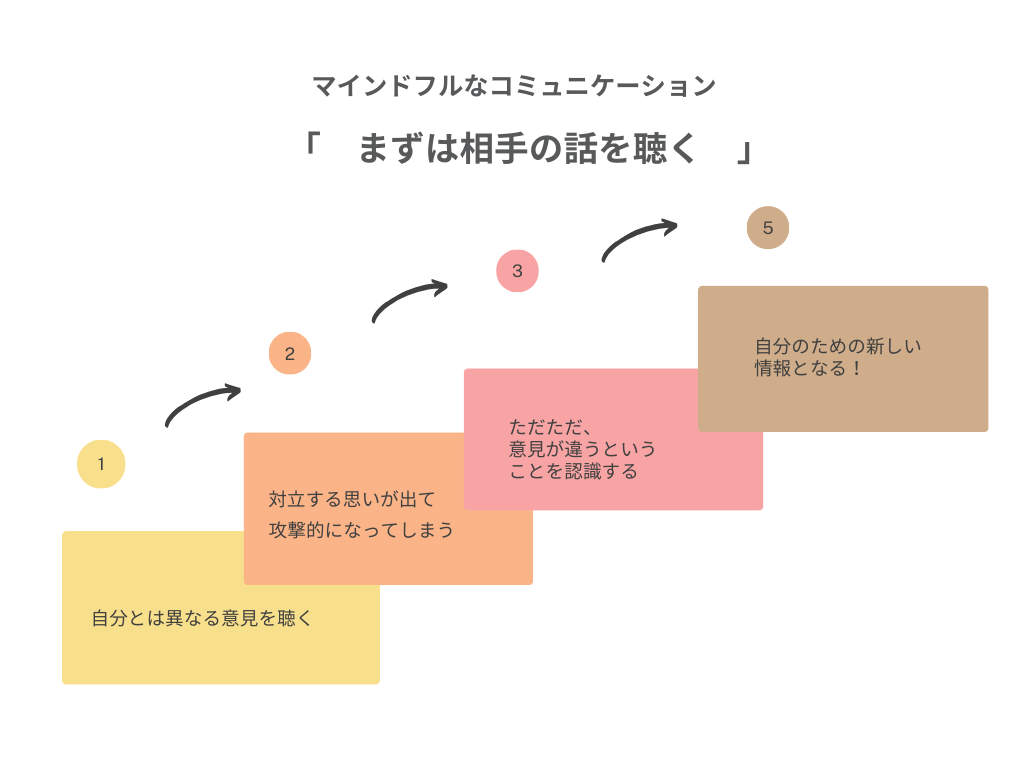 マインドフルなコミュニケーション

「　まずは相手の話を聴く　」

1

自分とは異なる意見を聴く

2

対立する思いが出て
攻撃的になってしまう

3

ただただ、
意見が違うという
ことを認識する

5

自分のための新しい
情報となる！